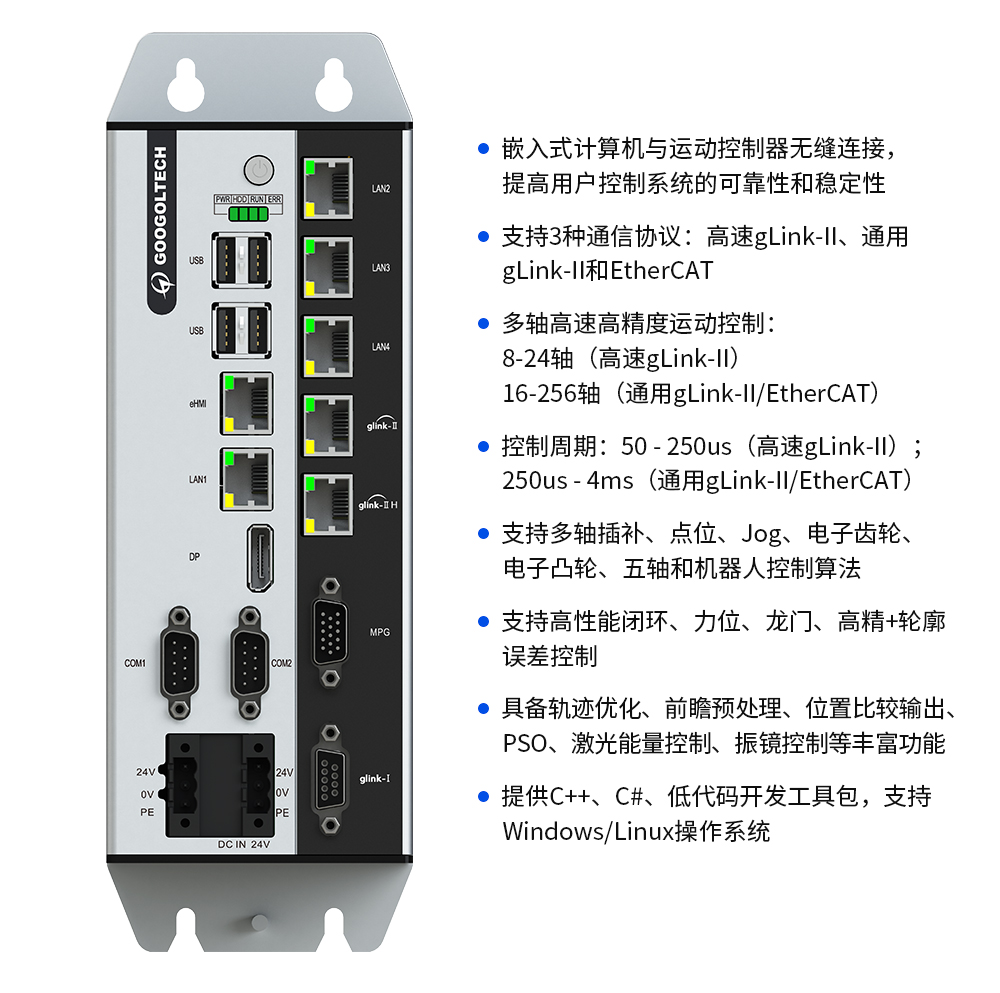 GOOGOLTECH

PWR HDD RUN ERR

USB

USB

eHMI

LAN1

DP

COM1

COM2

24V
0V
PE

24V
0V
PE

DC IN 24V

LAN2

LAN3

LAN4

glink-II

glink-II H

MPG

glink-I

● 嵌入式计算机与运动控制器无缝连接，提高用户控制系统的可靠性和稳定性

● 支持3种通信协议：高速gLink-II、通用gLink-II和EtherCAT

● 多轴高速高精度运动控制：
8-24轴（高速gLink-II）
16-256轴（通用gLink-II/EtherCAT）

● 控制周期：50 - 250us（高速gLink-II）；
250us - 4ms（通用gLink-II/EtherCAT）

● 支持多轴插补、点位、Jog、电子齿轮、电子凸轮、五轴和机器人控制算法

● 支持高性能闭环、力位、龙门、高精+轮廓误差控制

● 具备轨迹优化、前瞻预处理、位置比较输出、PSO、激光能量控制、振镜控制等丰富功能

● 提供C++、C#、低代码开发工具包，支持Windows/Linux操作系统